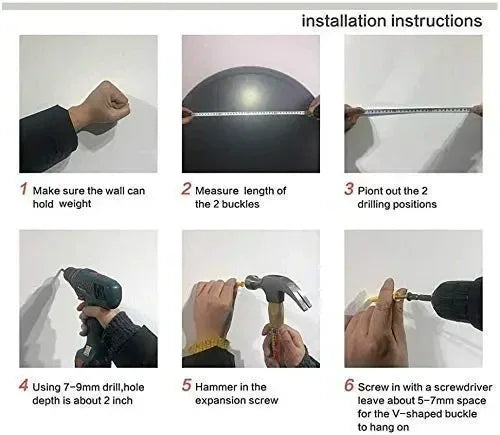 installation instructions

1 Make sure the wall can hold weight

2 Measure length of the 2 buckles

3 Piont out the 2 drilling positions

4 Using 7-9mm drill,hole depth is about 2 inch

5 Hammer in the expansion screw

6 Screw in with a screwdriver leave about 5-7mm space for the V-shaped buckle to hang on