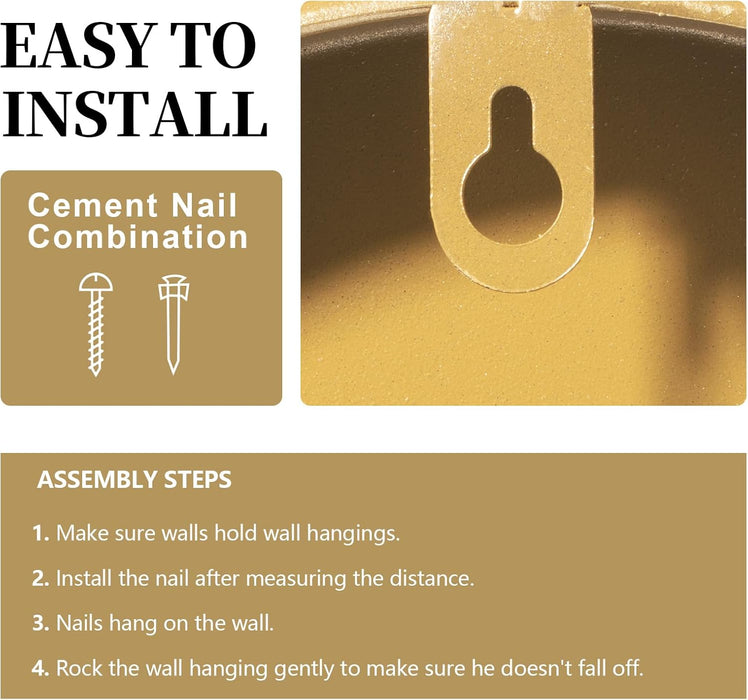 EASY TO INSTALL

Cement Nail Combination

ASSEMBLY STEPS

1. Make sure walls hold wall hangings.

2. Install the nail after measuring the distance.

3. Nails hang on the wall.

4. Rock the wall hanging gently to make sure he doesn't fall off.